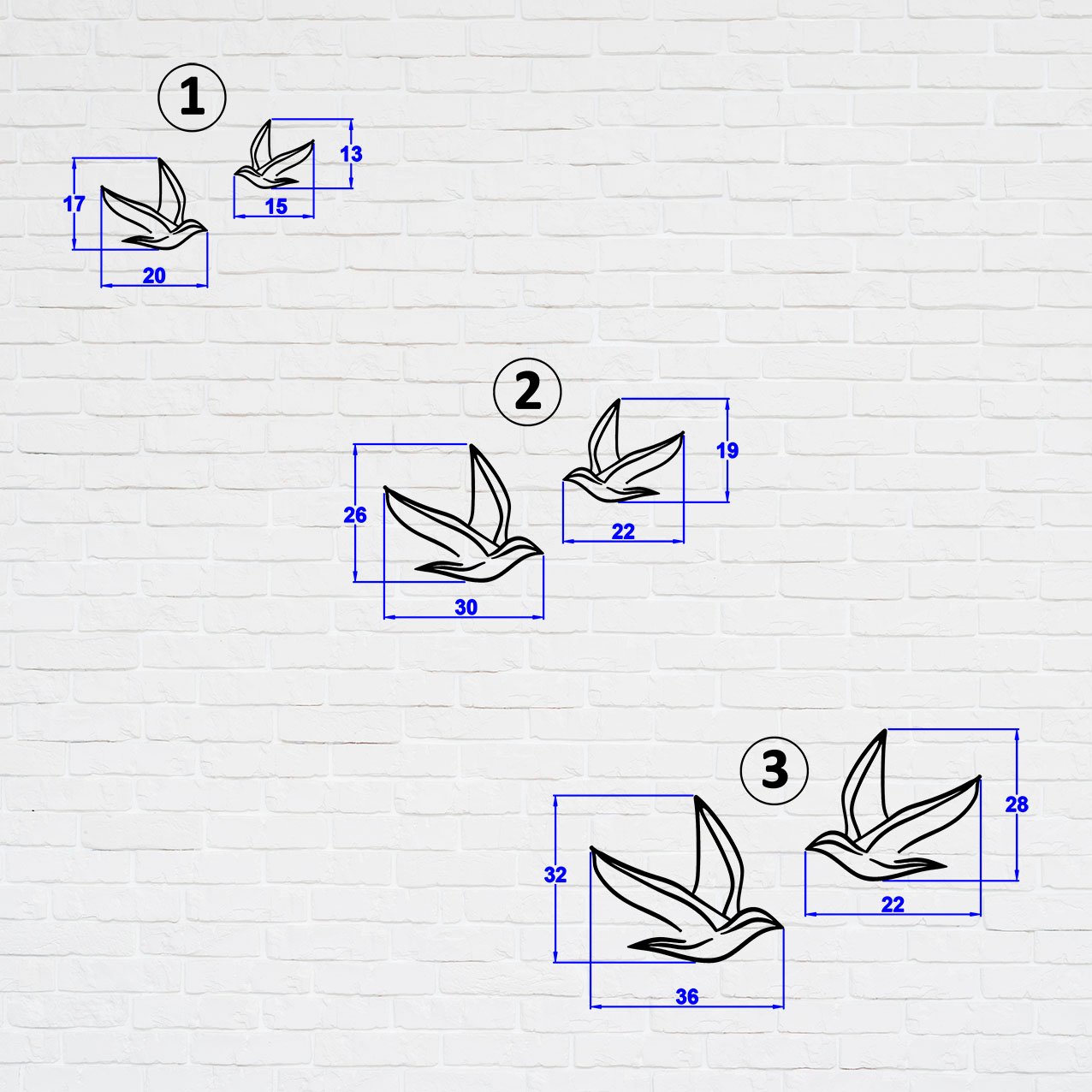 1

13

17

15

20

2

19

26

22

30

3

28

32

22

36